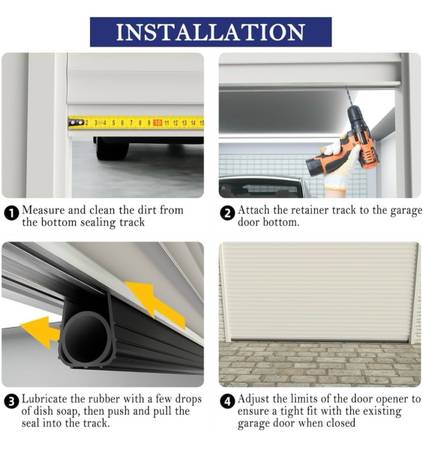 INSTALLATION

2 3 4 5 6 7 8 9 10 11 12 13 14 15

1 Measure and clean the dirt from the bottom sealing track

2 Attach the retainer track to the garage door bottom.

3 Lubricate the rubber with a few drops of dish soap, then push and pull the seal into the track.

4 Adjust the limits of the door opener to ensure a tight fit with the existing garage door when closed