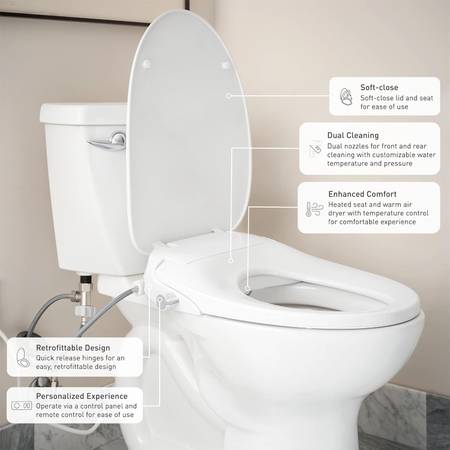 Soft-close
Soft-close lid and seat for ease of use

Dual Cleaning
Dual nozzles for front and rear cleaning with customizable water temperature and pressure

Enhanced Comfort
Heated seat and warm air dryer with temperature control for comfortable experience

Retrofittable Design
Quick release hinges for an easy, retrofittable design

Personalized Experience
Operate via a control panel and remote control for ease of use