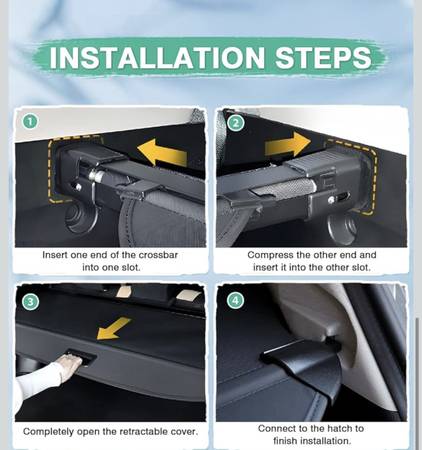 INSTALLATION STEPS

1

Insert one end of the crossbar into one slot.

2

Compress the other end and insert it into the other slot.

3

Completely open the retractable cover.

4

Connect to the hatch to finish installation.