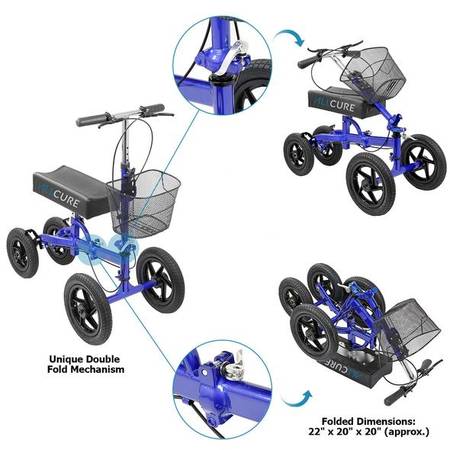 CURE

CURE

Unique Double Fold Mechanism

CURE

Folded Dimensions: 22" x 20" x 20" (approx.)