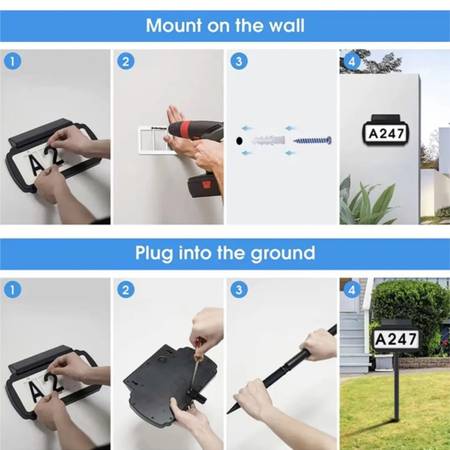 Mount on the wall

1

A2

2

3

4

A247

Plug into the ground

1

A2

2

3

4

A247