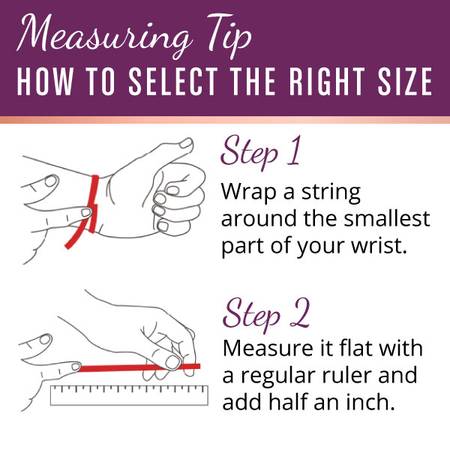 Measuring Tip
HOW TO SELECT THE RIGHT SIZE

Step 1
Wrap a string around the smallest part of your wrist.

Step 2
Measure it flat with a regular ruler and add half an inch.