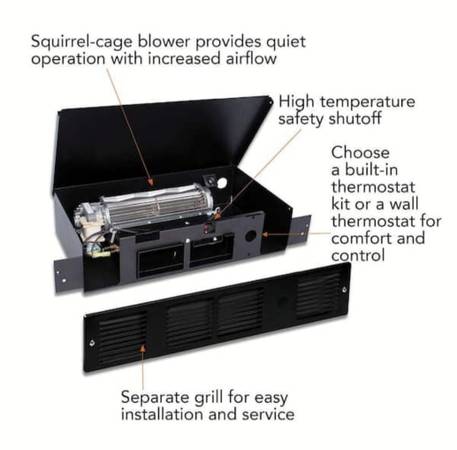 Squirrel-cage blower provides quiet operation with increased airflow

High temperature safety shutoff

Choose a built-in thermostat kit or a wall thermostat for comfort and control

Separate grill for easy installation and service