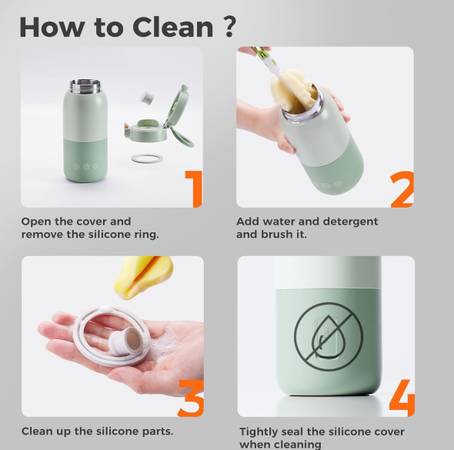 How to Clean ?

1

Open the cover and remove the silicone ring.

2

Add water and detergent and brush it.

3

Clean up the silicone parts.

4

Tightly seal the silicone cover when cleaning