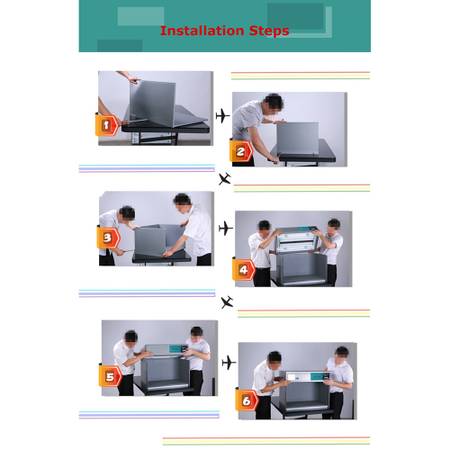 Installation Steps

1

2

3

4

5

6