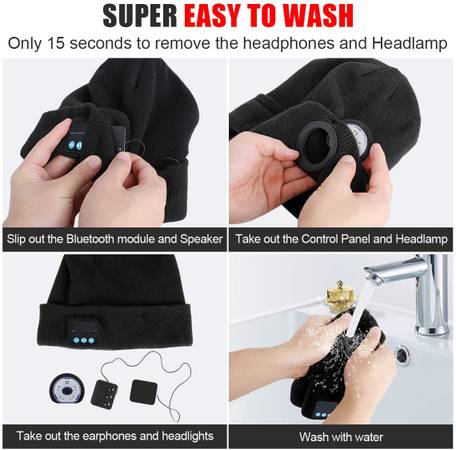 SUPER EASY TO WASH

Only 15 seconds to remove the headphones and Headlamp

Slip out the Bluetooth module and Speaker

Take out the Control Panel and Headlamp

Take out the earphones and headlights

Wash with water