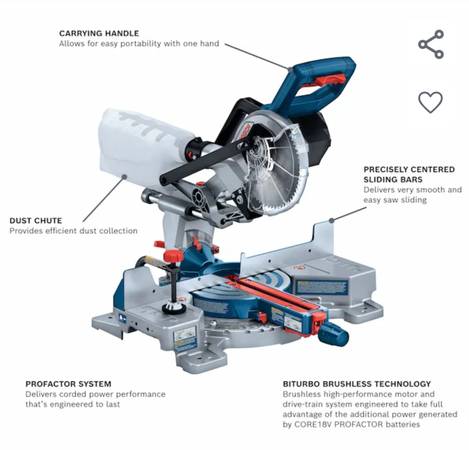 CARRYING HANDLE
Allows for easy portability with one hand

PRECISELY CENTERED SLIDING BARS
Delivers very smooth and easy saw sliding

DUST CHUTE
Provides efficient dust collection

PROFACTOR SYSTEM
Delivers corded power performance that's engineered to last

BITURBO BRUSHLESS TECHNOLOGY
Brushless high-performance motor and drive-train system engineered to take full advantage of the additional power generated by CORE18V PROFACTOR batteries