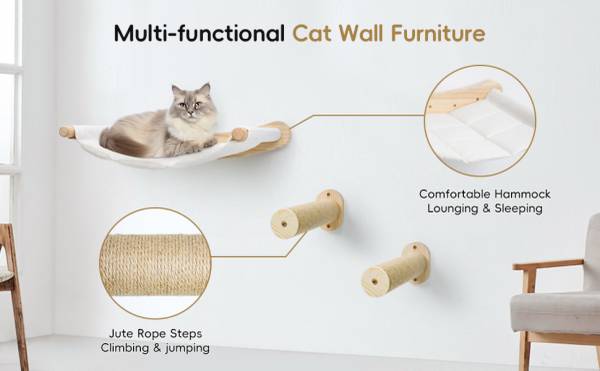 Multi-functional Cat Wall Furniture

Comfortable Hammock
Lounging & Sleeping

Jute Rope Steps
Climbing & jumping